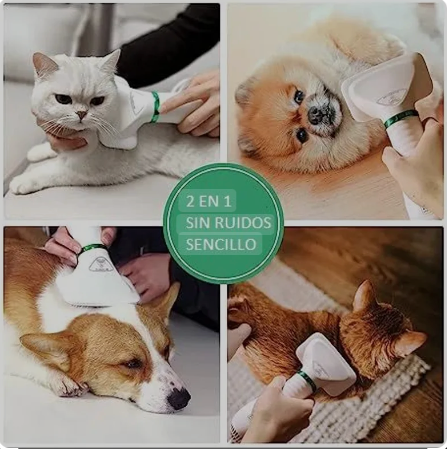 2 EN 1
SIN RUIDOS
SENCILLO